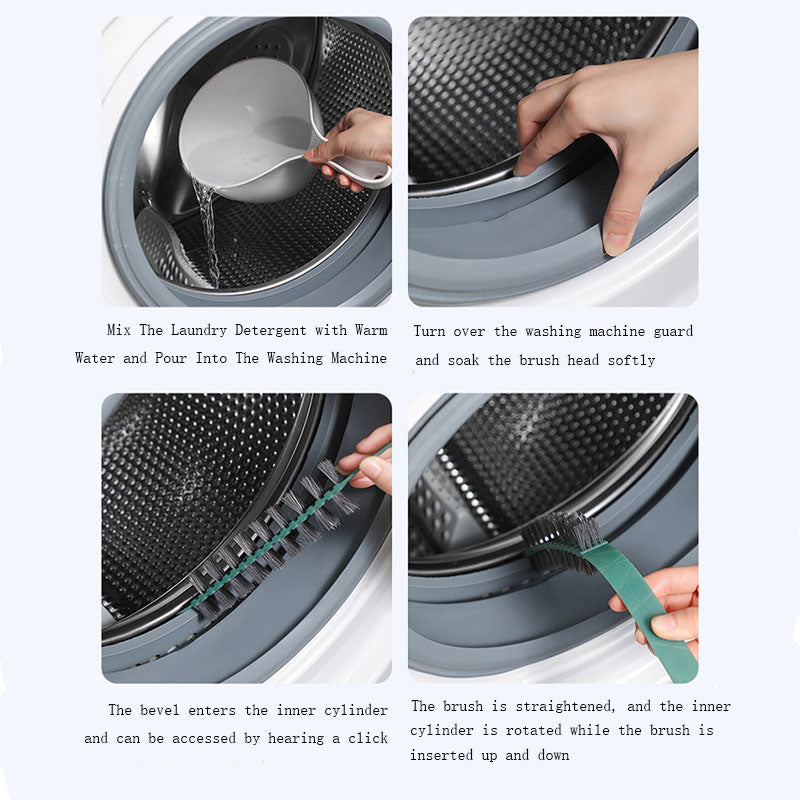 Mix The Laundry Detergent with Warm Water and Pour Into The Washing Machine

Turn over the washing machine guard and soak the brush head softly

The bevel enters the inner cylinder and can be accessed by hearing a click

The brush is straightened, and the inner cylinder is rotated while the brush is inserted up and down